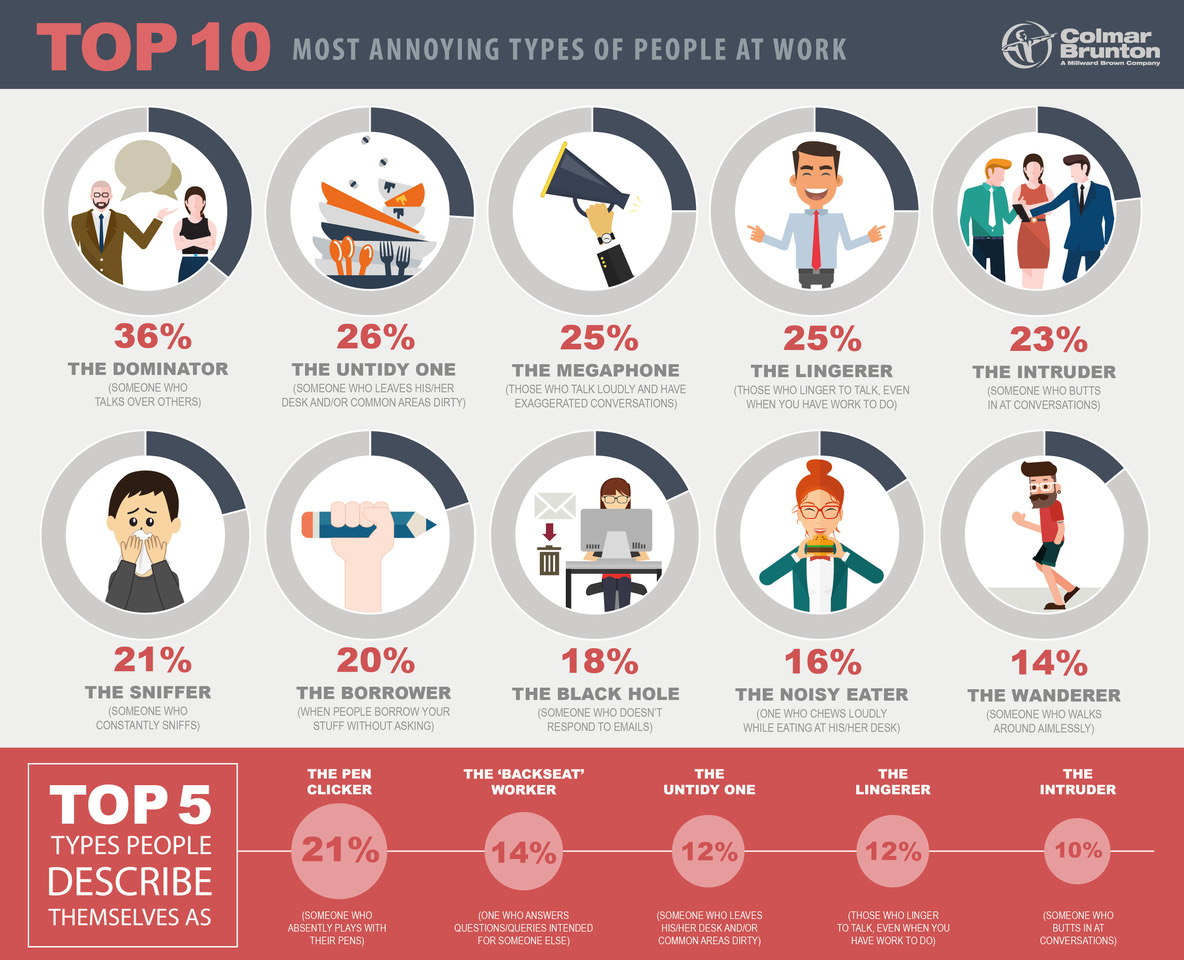 TOP 10 MOST ANNOYING TYPES OF PEOPLE AT WORK

Colmar Brunton
A Millward Brown Company

36%
THE DOMINATOR
(SOMEONE WHO TALKS OVER OTHERS)

26%
THE UNTIDY ONE
(SOMEONE WHO LEAVES HIS/HER DESK AND/OR COMMON AREAS DIRTY)

25%
THE MEGAPHONE
(THOSE WHO TALK LOUDLY AND HAVE EXAGGERATED CONVERSATIONS)

25%
THE LINGERER
(THOSE WHO LINGER TO TALK, EVEN WHEN YOU HAVE WORK TO DO)

23%
THE INTRUDER
(SOMEONE WHO BUTTS IN AT CONVERSATIONS)

21%
THE SNIFFER
(SOMEONE WHO CONSTANTLY SNIFFS)

20%
THE BORROWER
(WHEN PEOPLE BORROW YOUR STUFF WITHOUT ASKING)

18%
THE BLACK HOLE
(SOMEONE WHO DOESN'T RESPOND TO EMAILS)

16%
THE NOISY EATER
(ONE WHO CHEWS LOUDLY WHILE EATING AT HIS/HER DESK)

14%
THE WANDERER
(SOMEONE WHO WALKS AROUND AIMLESSLY)

TOP 5 TYPES PEOPLE DESCRIBE THEMSELVES AS

THE PEN CLICKER
21%
(SOMEONE WHO ABSENTLY PLAYS WITH THEIR PENS)

THE 'BACKSEAT' WORKER
14%
(ONE WHO ANSWERS QUESTIONS/QUERIES INTENDED FOR SOMEONE ELSE)

THE UNTIDY ONE
12%
(SOMEONE WHO LEAVES HIS/HER DESK AND/OR COMMON AREAS DIRTY)

THE LINGERER
12%
(THOSE WHO LINGER TO TALK, EVEN WHEN YOU HAVE WORK TO DO)

THE INTRUDER
10%
(SOMEONE WHO BUTTS IN AT CONVERSATIONS)